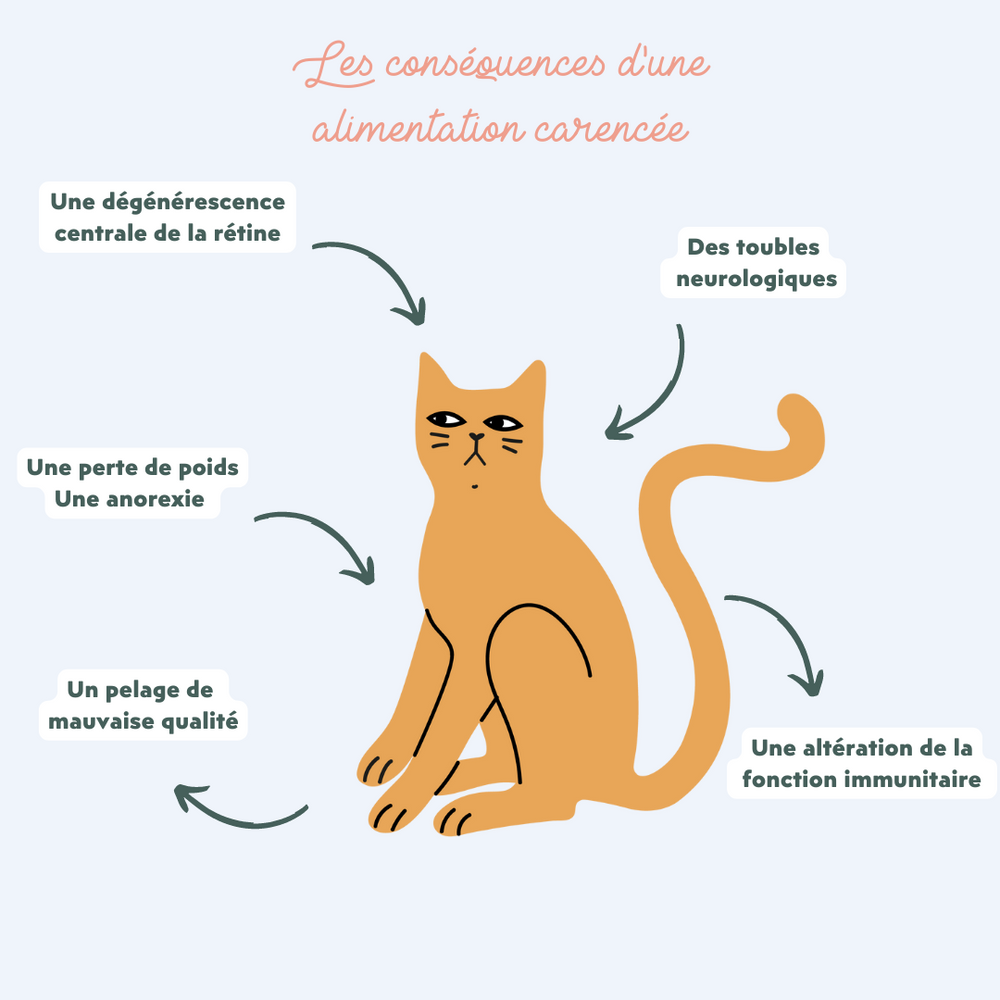 Les conséquences d'une alimentation carencée

Une dégénérescence centrale de la rétine

Des toubles neurologiques

Une perte de poids
Une anorexie

Un pelage de mauvaise qualité

Une altération de la fonction immunitaire