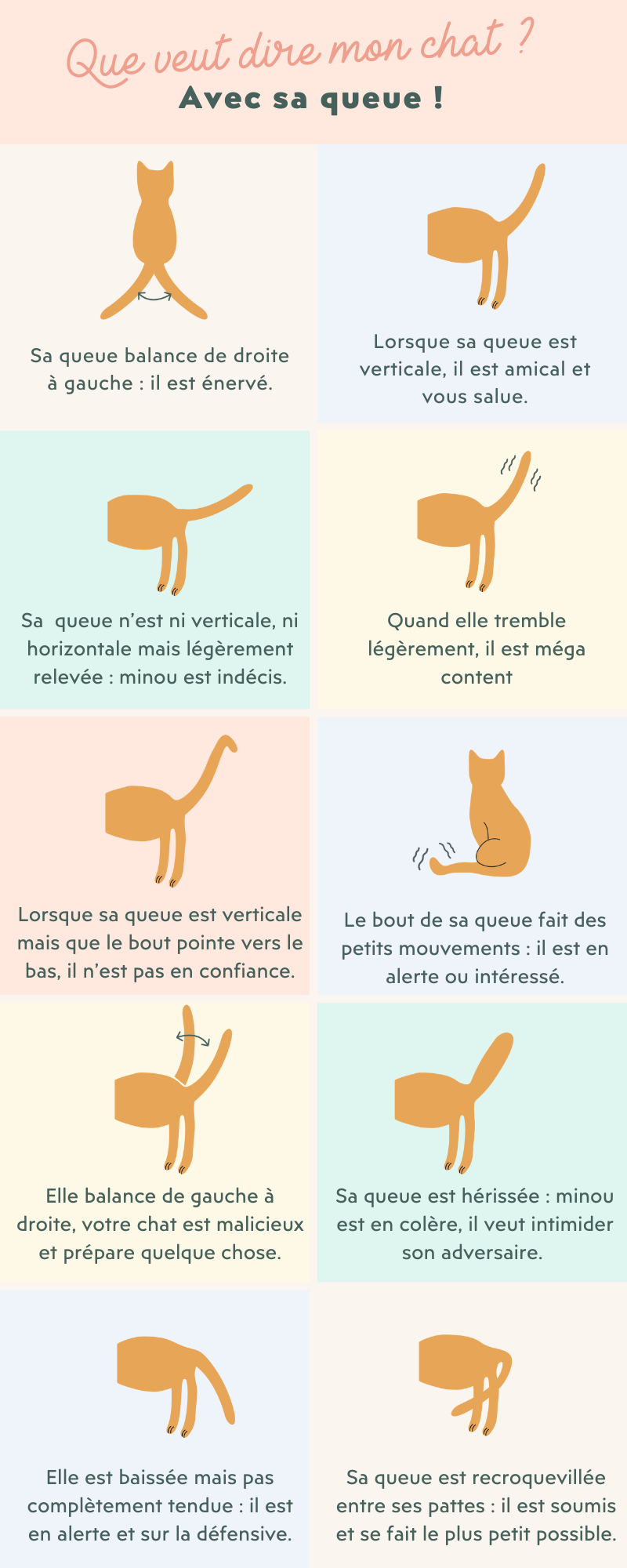 Que veut dire mon chat ?
Avec sa queue !

Sa queue balance de droite à gauche : il est énervé.

Lorsque sa queue est verticale, il est amical et vous salue.

Sa  queue n'est ni verticale, ni horizontale mais légèrement relevée : minou est indécis.

Quand elle tremble légèrement, il est méga content

Lorsque sa queue est verticale mais que le bout pointe vers le bas, il n'est pas en confiance.

Le bout de sa queue fait des petits mouvements : il est en alerte ou intéressé.

Elle balance de gauche à droite, votre chat est malicieux et prépare quelque chose.

Sa queue est hérissée : minou est en colère, il veut intimider son adversaire.

Elle est baissée mais pas complètement tendue : il est en alerte et sur la défensive.

Sa queue est recroquevillée entre ses pattes : il est soumis et se fait le plus petit possible.