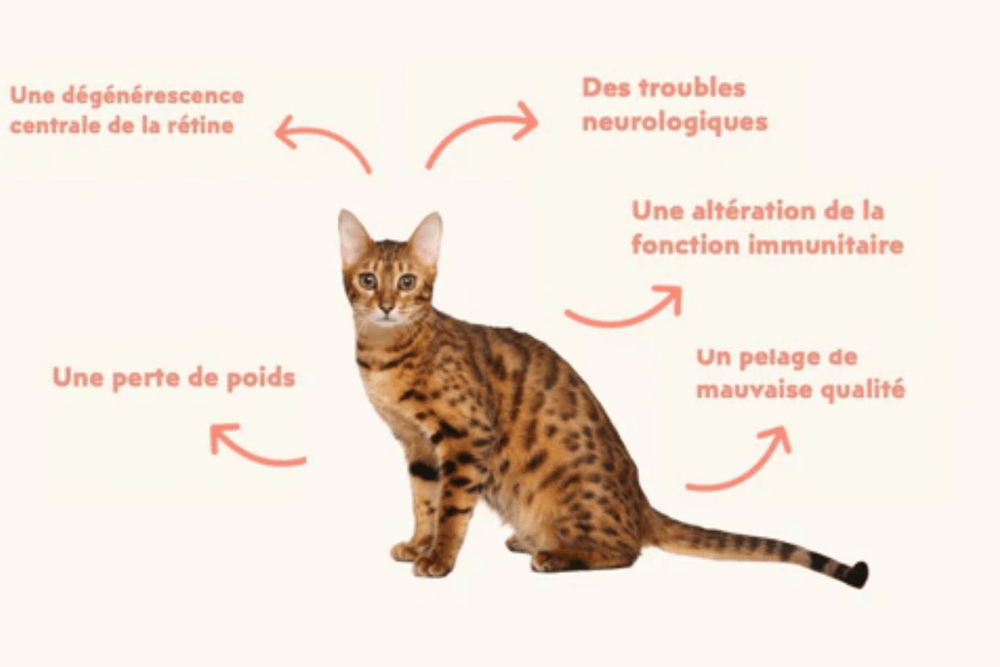 Une dégénérescence centrale de la rétine

Des troubles neurologiques

Une altération de la fonction immunitaire

Une perte de poids

Un pelage de mauvaise qualité