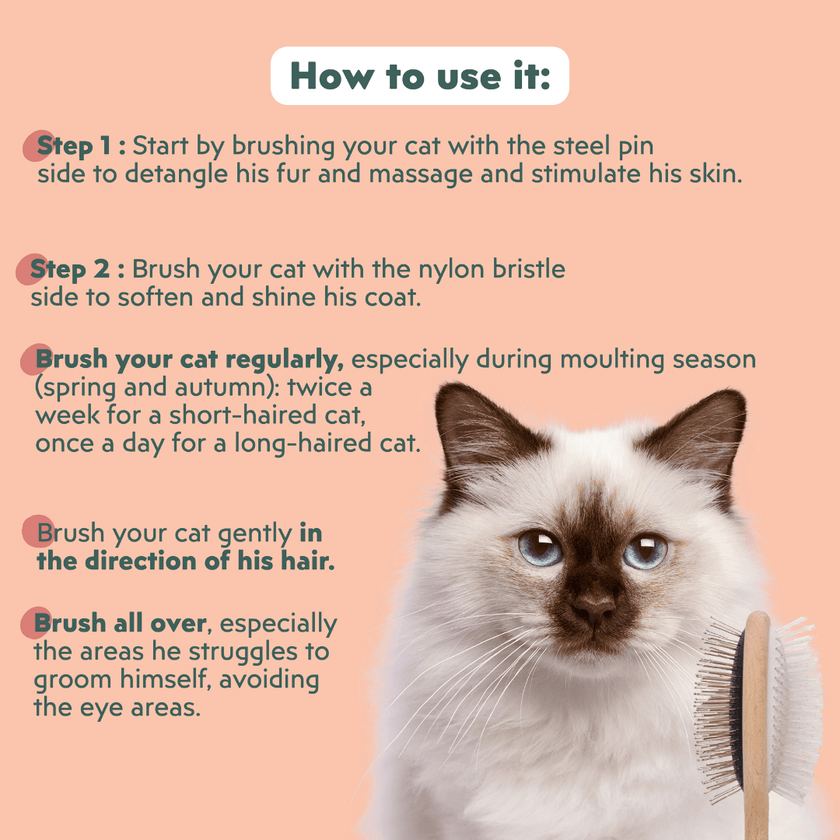 How to use it:

Step 1 : Start by brushing your cat with the steel pin side to detangle his fur and massage and stimulate his skin.

Step 2 : Brush your cat with the nylon bristle side to soften and shine his coat.

Brush your cat regularly, especially during moulting season (spring and autumn): twice a week for a short-haired cat, once a day for a long-haired cat.

Brush your cat gently in the direction of his hair.

Brush all over, especially the areas he struggles to groom himself, avoiding the eye areas.