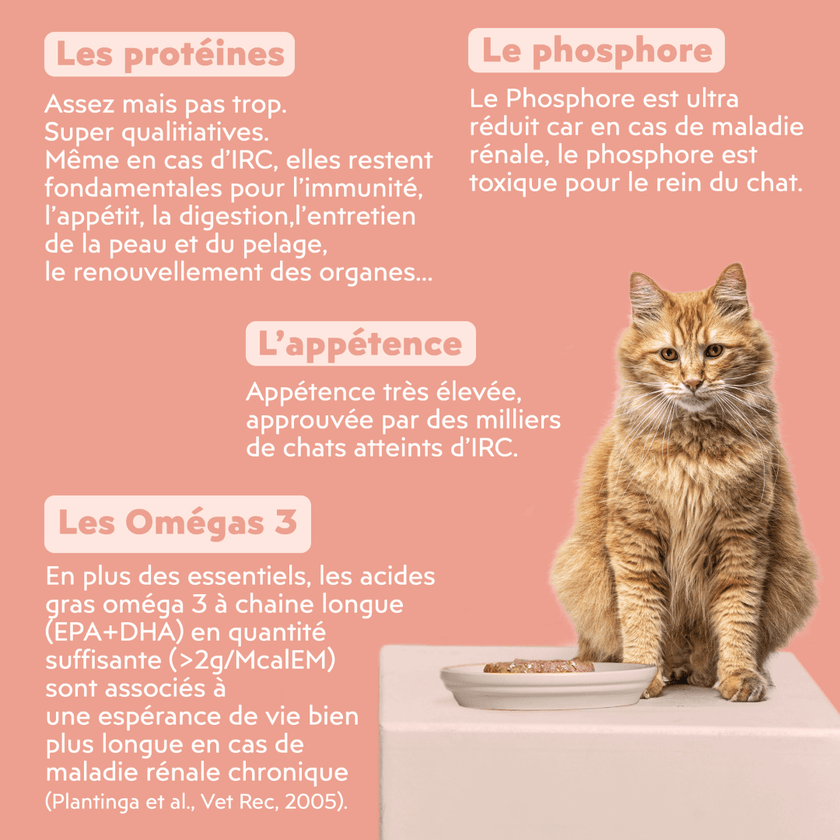 Les protéines

Assez mais pas trop.
Super qualitiatives.
Même en cas d'IRC, elles restent fondamentales pour l'immunité, l'appétit, la digestion,l'entretien de la peau et du pelage, le renouvellement des organes...

Le phosphore

Le Phosphore est ultra réduit car en cas de maladie rénale, le phosphore est toxique pour le rein du chat.

L'appétence

Appétence très élevée, approuvée par des milliers de chats atteints d'IRC.

Les Omégas 3

En plus des essentiels, les acides gras oméga 3 à chaine longue (EPA+DHA) en quantité suffisante (>2g/McalEM) sont associés à une espérance de vie bien plus longue en cas de maladie rénale chronique (Plantinga et al., Vet Rec, 2005).